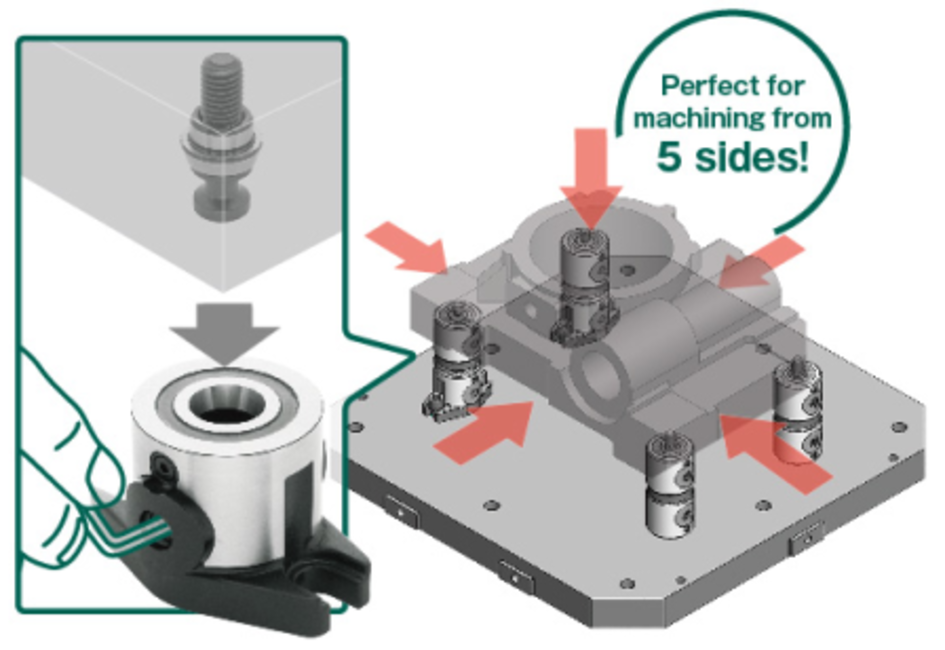 Perfect for machining from 5 sides!