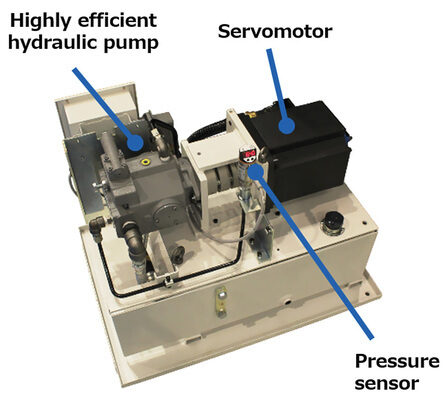 Highly efficient hydraulic pump

Servomotor

Pressure sensor