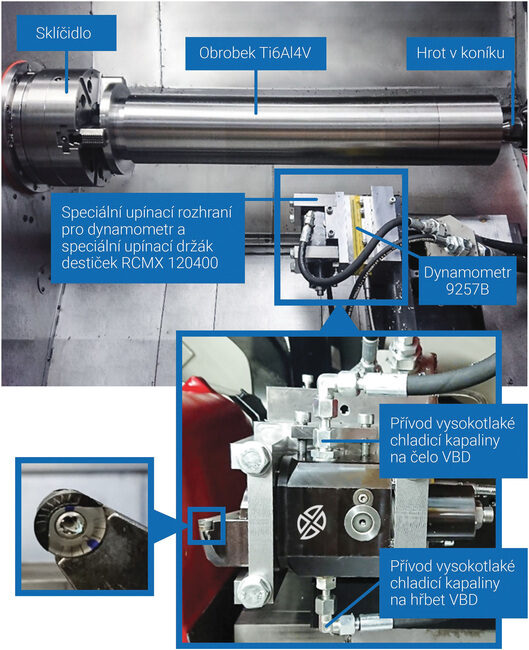 Sklíčidlo

Obrobek Ti6Al4V

Hrot v koníku

Speciální upínací rozhraní pro dynamometr a speciální upínací držák destiček RCMX 120400

Dynamometr 9257B

Přívod vysokotlaké chladicí kapaliny na čelo VBD

Přívod vysokotlaké chladicí kapaliny na hřbet VBD